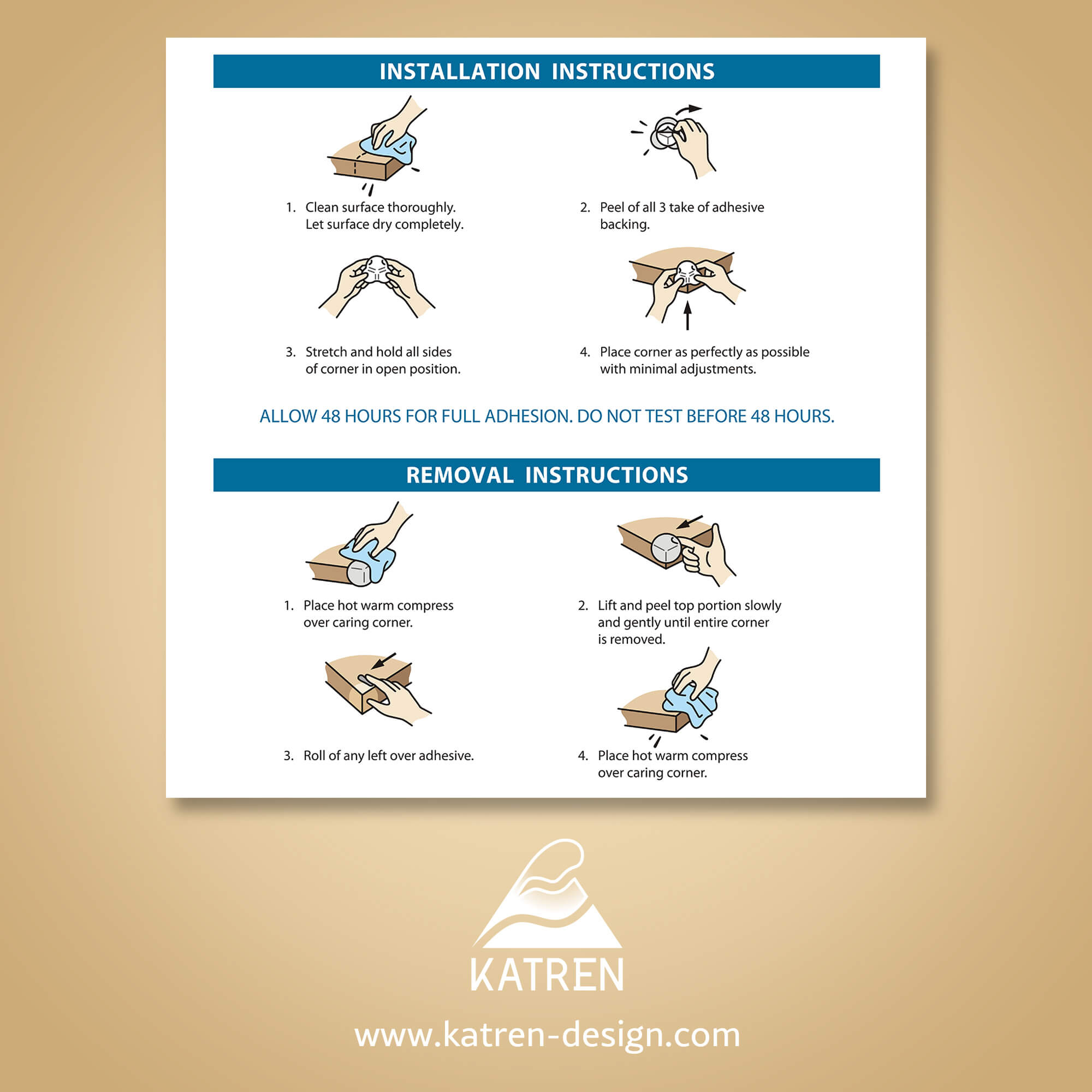 INSTALLATION INSTRUCTIONS

1. Clean surface thoroughly. Let surface dry completely.

2. Peel of all 3 take of adhesive backing.

3. Stretch and hold all sides of corner in open position.

4. Place corner as perfectly as possible with minimal adjustments.

ALLOW 48 HOURS FOR FULL ADHESION. DO NOT TEST BEFORE 48 HOURS.

REMOVAL INSTRUCTIONS

1. Place hot warm compress over caring corner.

2. Lift and peel top portion slowly and gently until entire corner is removed.

3. Roll of any left over adhesive.

4. Place hot warm compress over caring corner.

KATREN

www.katren-design.com